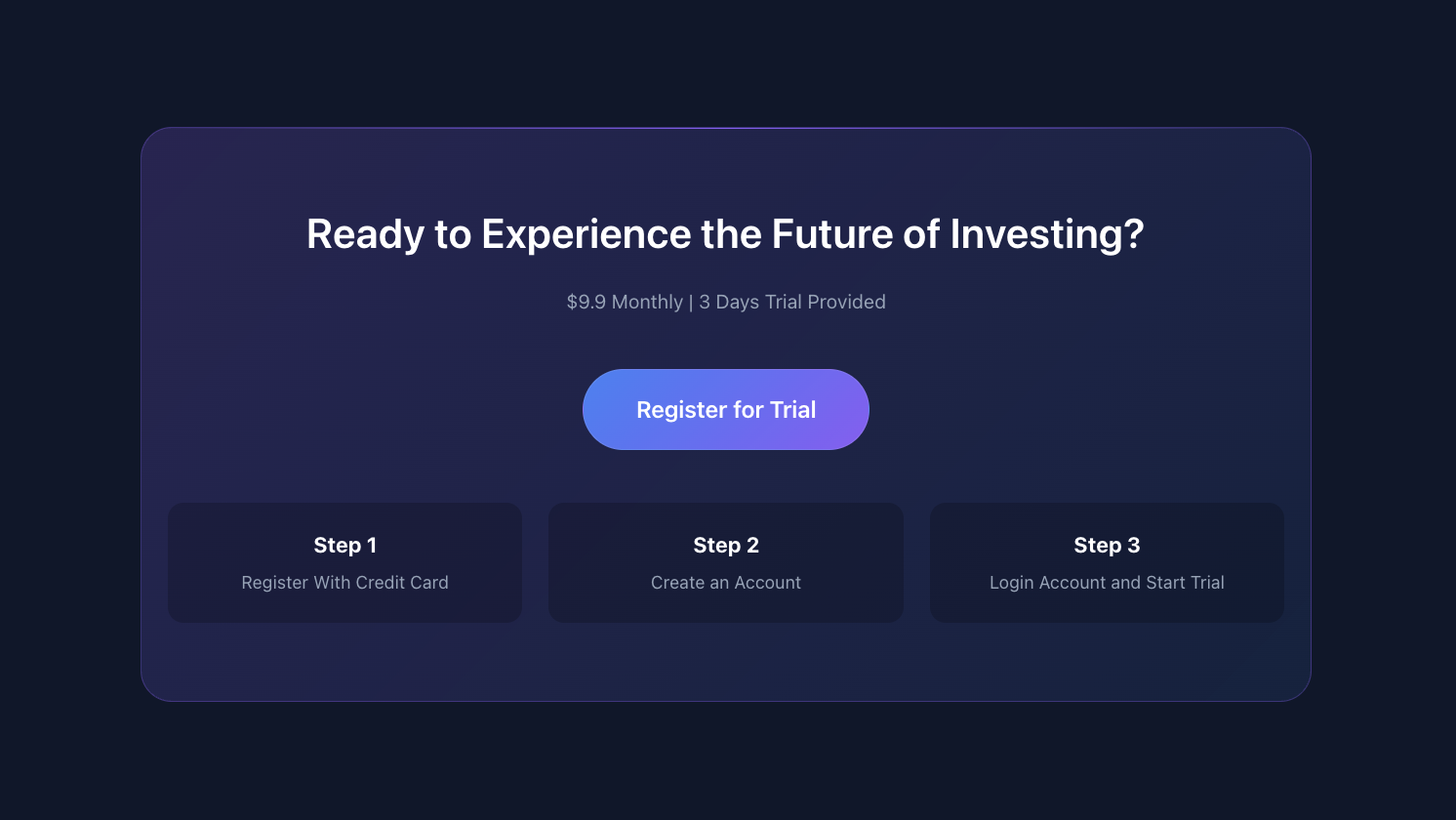 Ready to Experience the Future of Investing?

\$9.9 Monthly | 3 Days Trial Provided

Register for Trial

Step 1
Register With Credit Card

Step 2
Create an Account

Step 3
Login Account and Start Trial