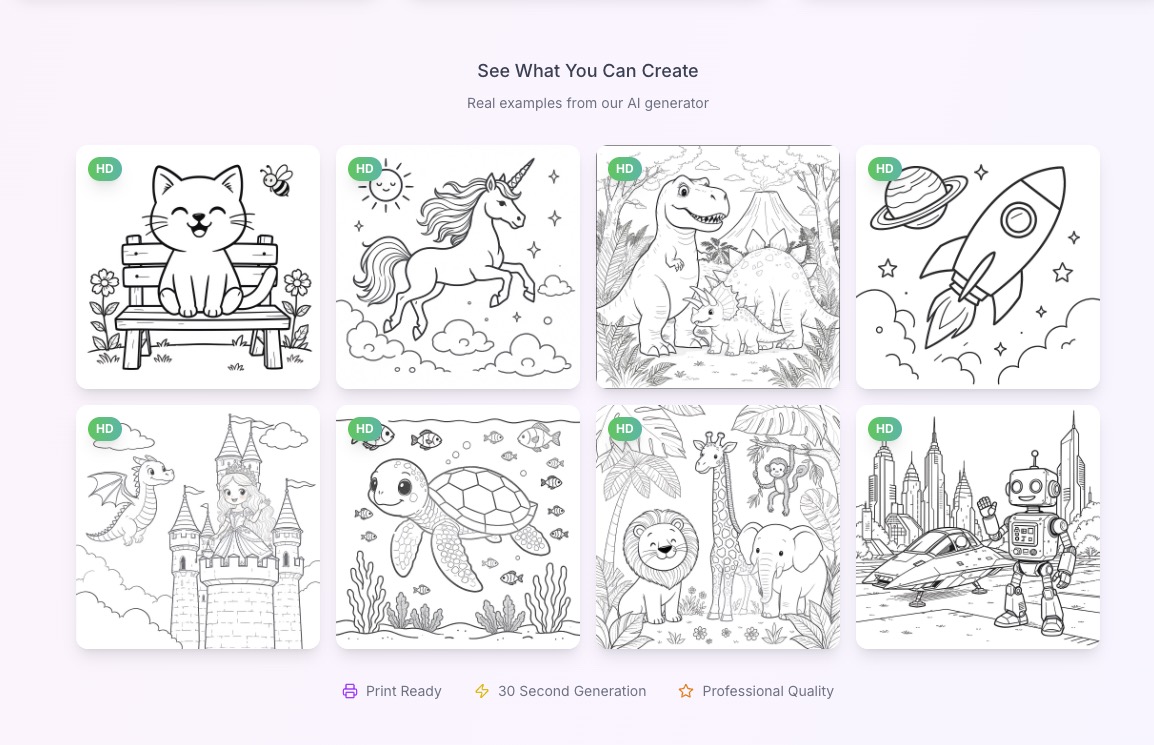 See What You Can Create

Real examples from our AI generator

HD

HD

HD

HD

HD

HD

HD

HD

Print Ready 30 Second Generation Professional Quality