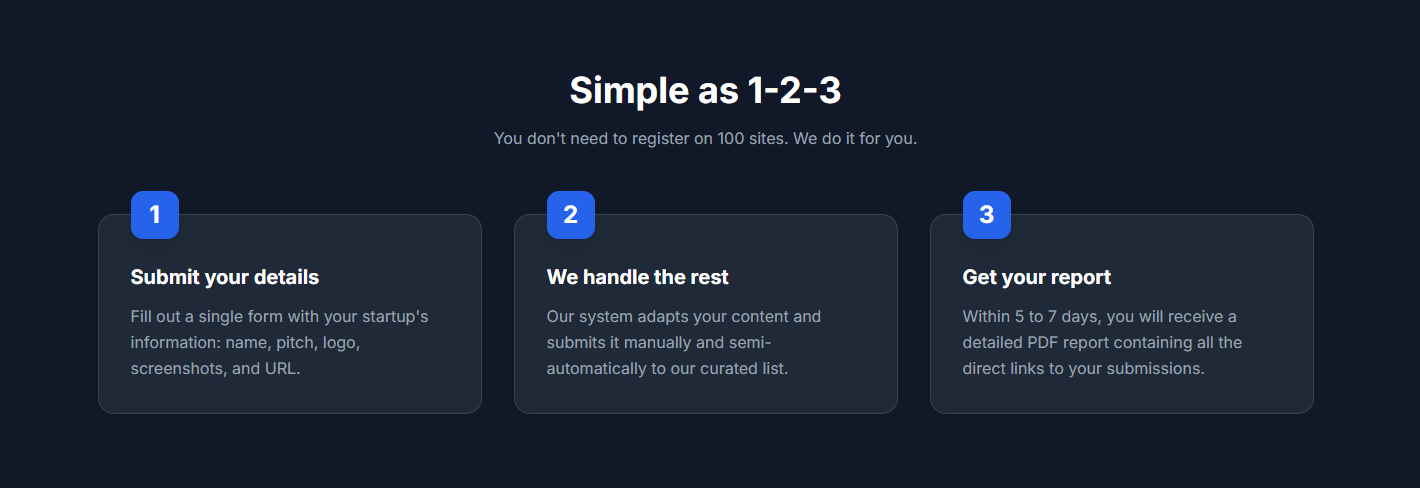 Simple as 1-2-3

You don't need to register on 100 sites. We do it for you.

1

Submit your details

Fill out a single form with your startup's information: name, pitch, logo, screenshots, and URL.

2

We handle the rest

Our system adapts your content and submits it manually and semi-automatically to our curated list.

3

Get your report

Within 5 to 7 days, you will receive a detailed PDF report containing all the direct links to your submissions.