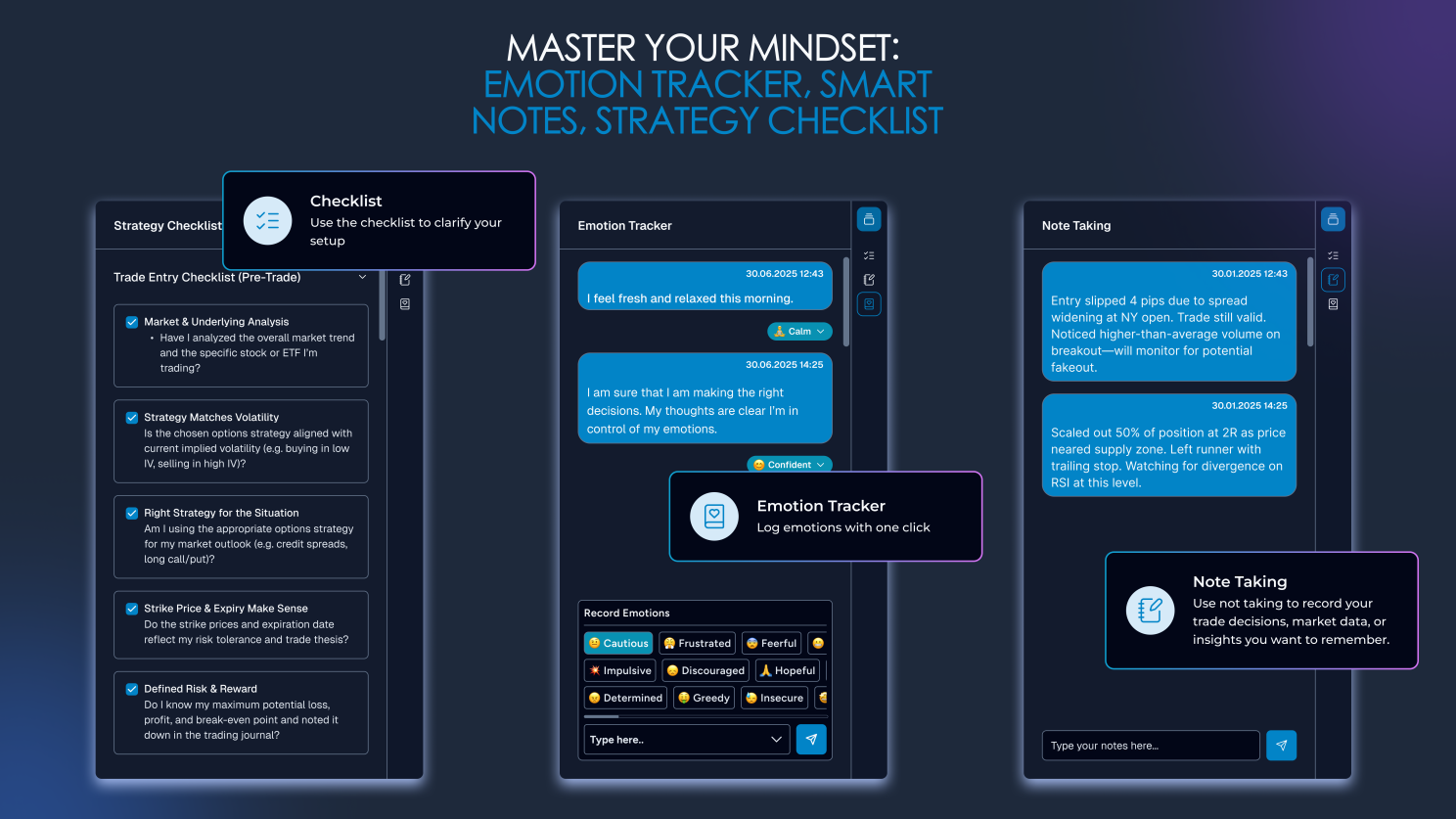 MASTER YOUR MINDSET:
EMOTION TRACKER, SMART NOTES, STRATEGY CHECKLIST

Strategy Checklist

Checklist
Use the checklist to clarify your setup

Trade Entry Checklist (Pre-Trade)

Market & Underlying Analysis
• Have I analyzed the overall market trend and the specific stock or ETF I'm trading?

Strategy Matches Volatility
Is the chosen options strategy aligned with current implied volatility (e.g. buying in low IV, selling in high IV)?

Right Strategy for the Situation
Am I using the appropriate options strategy for my market outlook (e.g. credit spreads, long call/put)?

Strike Price & Expiry Make Sense
Do the strike prices and expiration date reflect my risk tolerance and trade thesis?

Defined Risk & Reward
Do I know my maximum potential loss, profit, and break-even point and noted it down in the trading journal?

Emotion Tracker

30.06.2025 12:43
I feel fresh and relaxed this morning.

Calm

30.06.2025 14:25
I am sure that I am making the right decisions. My thoughts are clear I'm in control of my emotions.

Confident

Emotion Tracker
Log emotions with one click

Record Emotions
Cautious
Frustrated
Feerful
Impulsive
Discouraged
Hopeful
Determined
Greedy
Insecure

Type here..

Note Taking

30.01.2025 12:43
Entry slipped 4 pips due to spread widening at NY open. Trade still valid. Noticed higher-than-average volume on breakout—will monitor for potential fakeout.

30.01.2025 14:25
Scaled out 50% of position at 2R as price neared supply zone. Left runner with trailing stop. Watching for divergence on RSI at this level.

Note Taking
Use not taking to record your trade decisions, market data, or insights you want to remember.

Type your notes here...