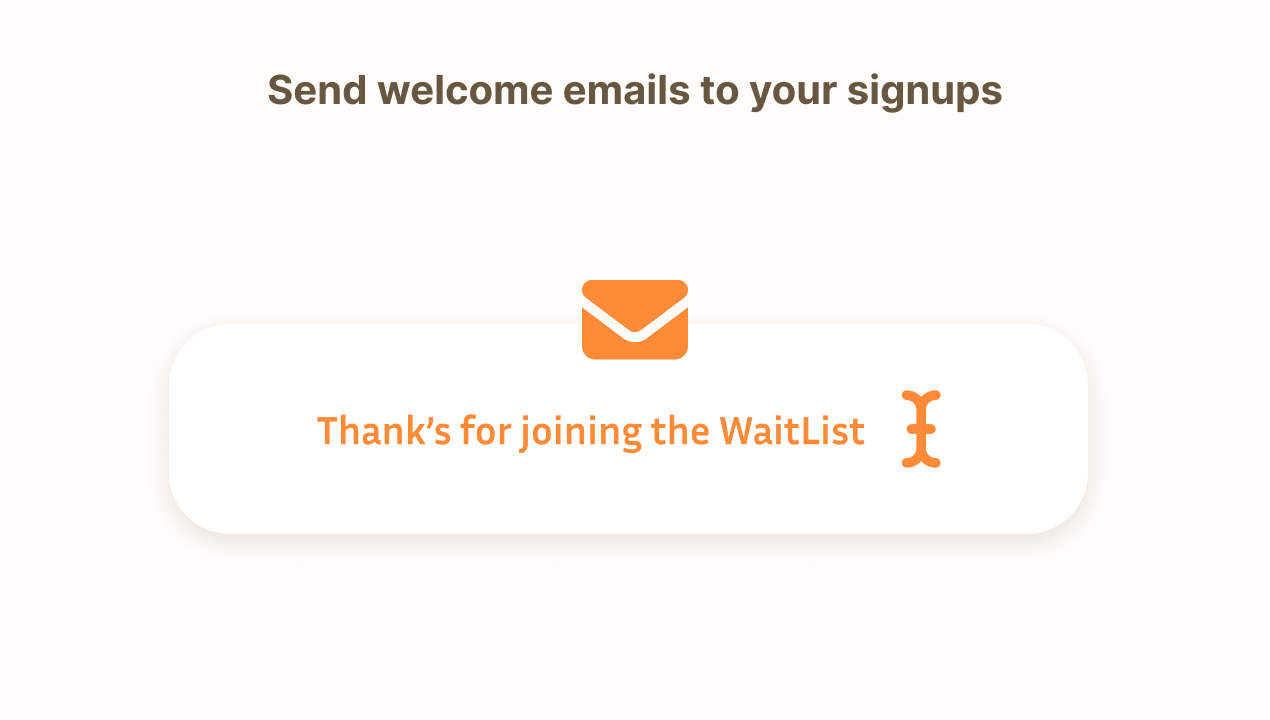 Send welcome emails to your signups

Thank's for joining the WaitList